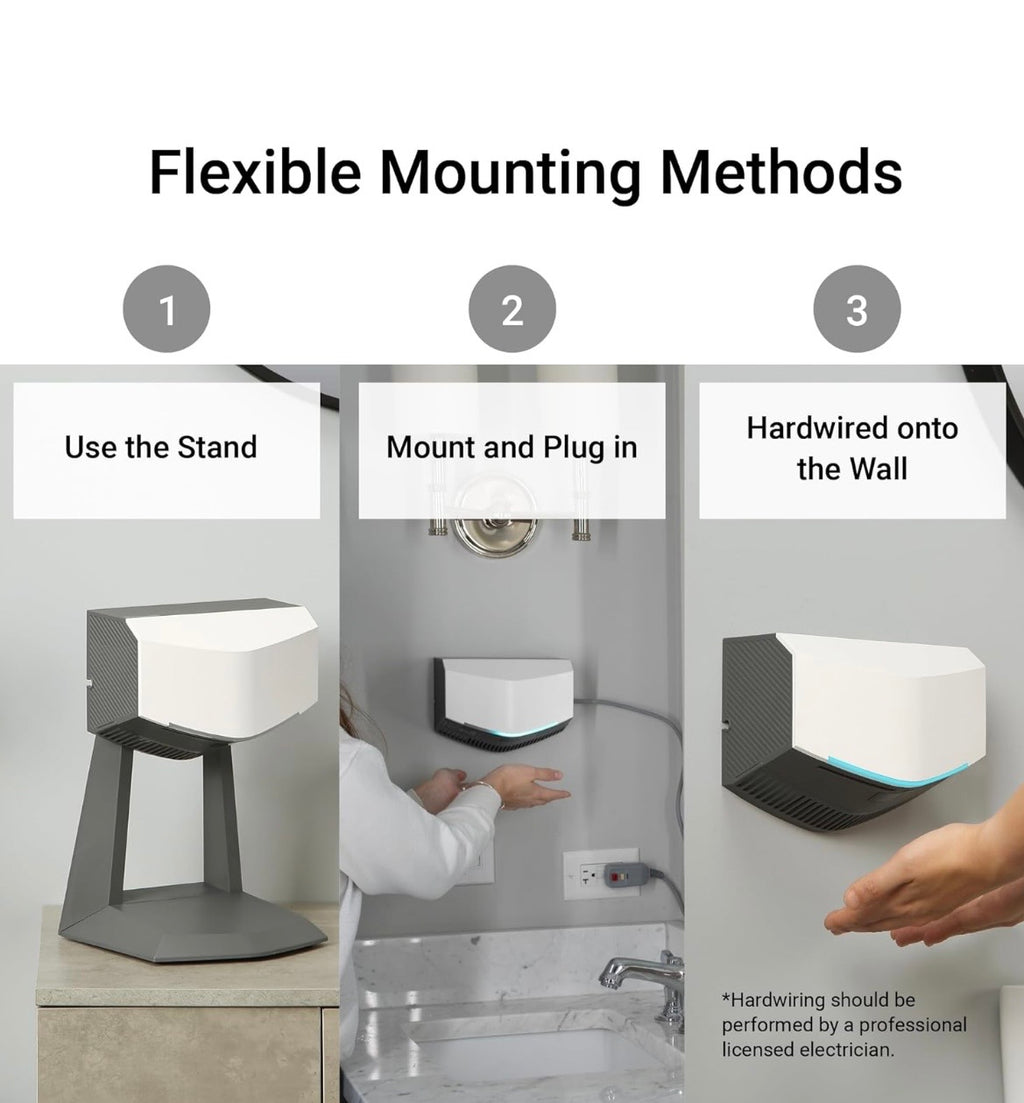 Flexible Mounting Methods

1

Use the Stand

2

Mount and Plug in

3

Hardwired onto the Wall

*Hardwiring should be performed by a professional licensed electrician.