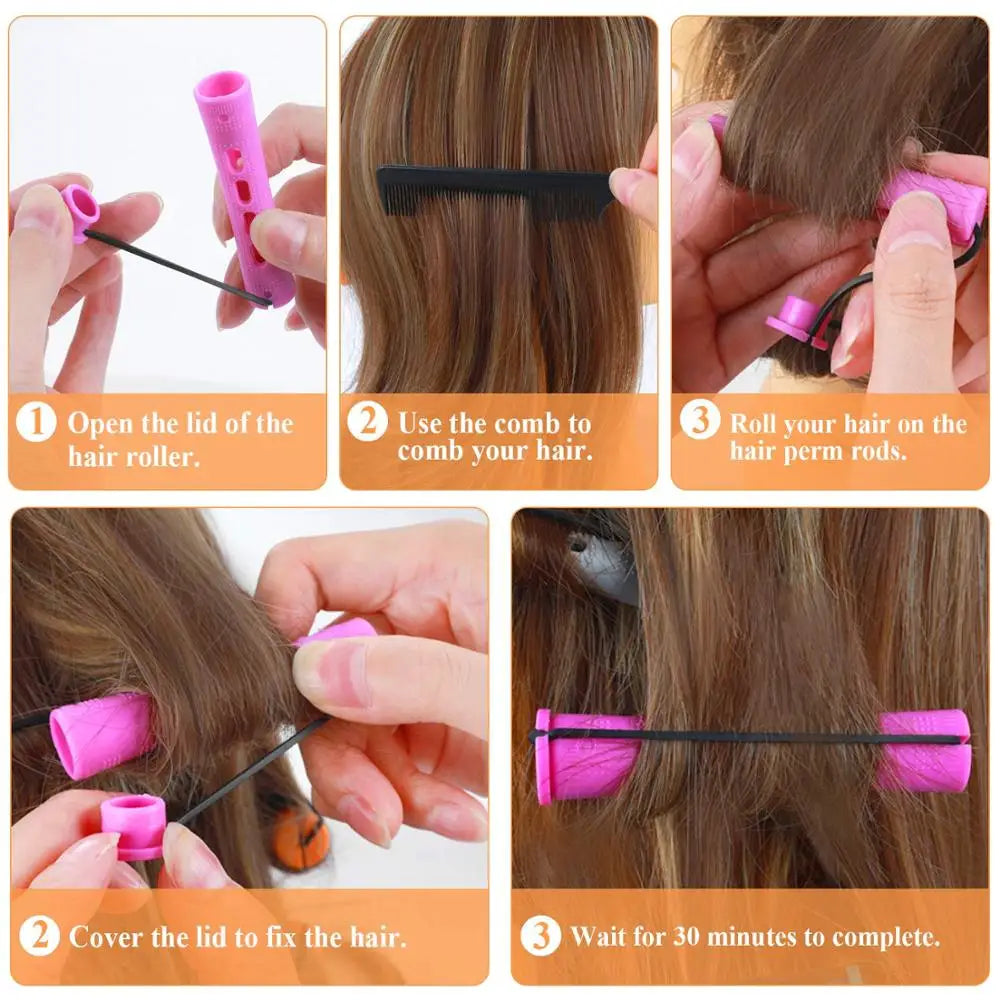 1 Open the lid of the hair roller.

2 Use the comb to comb your hair.

3 Roll your hair on the hair perm rods.

2 Cover the lid to fix the hair.

3 Wait for 30 minutes to complete.