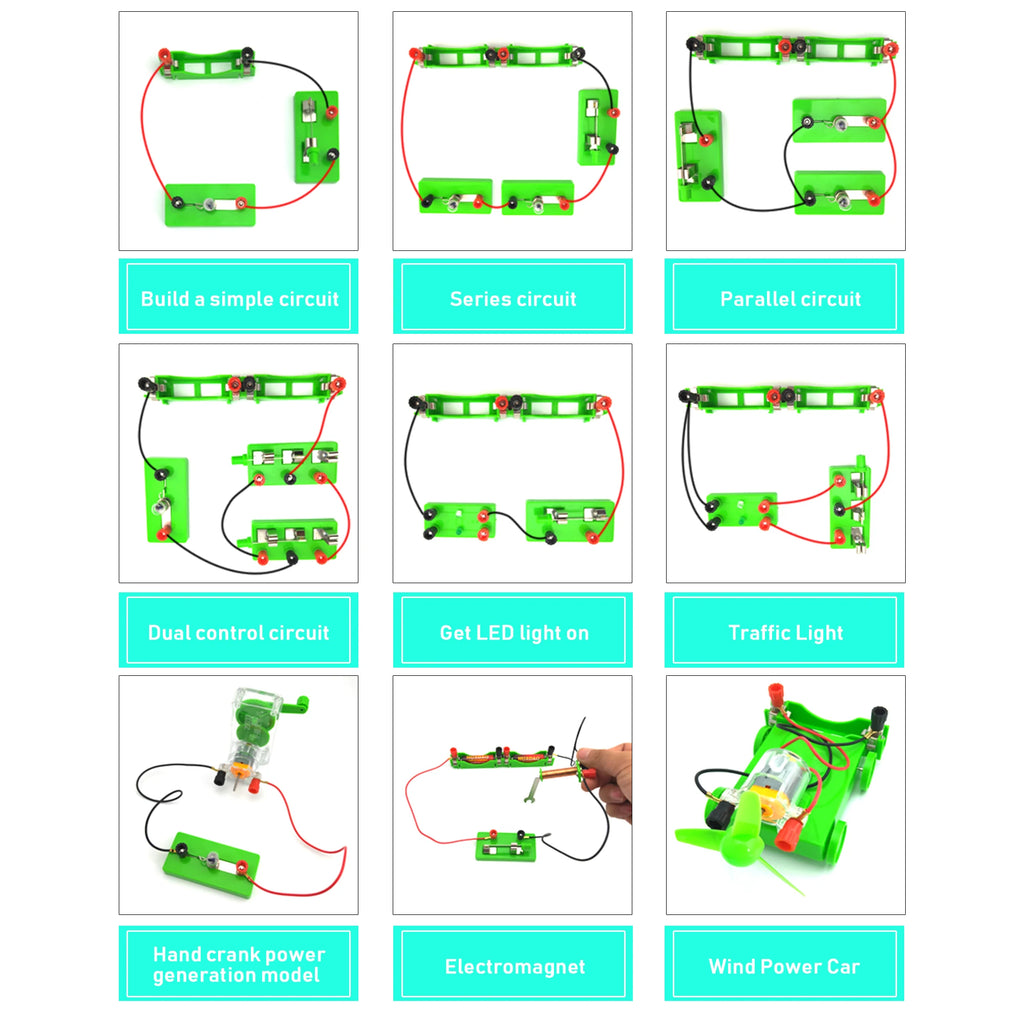 Build a simple circuit

Series circuit

Parallel circuit

Dual control circuit

Get LED light on

Traffic Light

Hand crank power generation model

Electromagnet

Wind Power Car