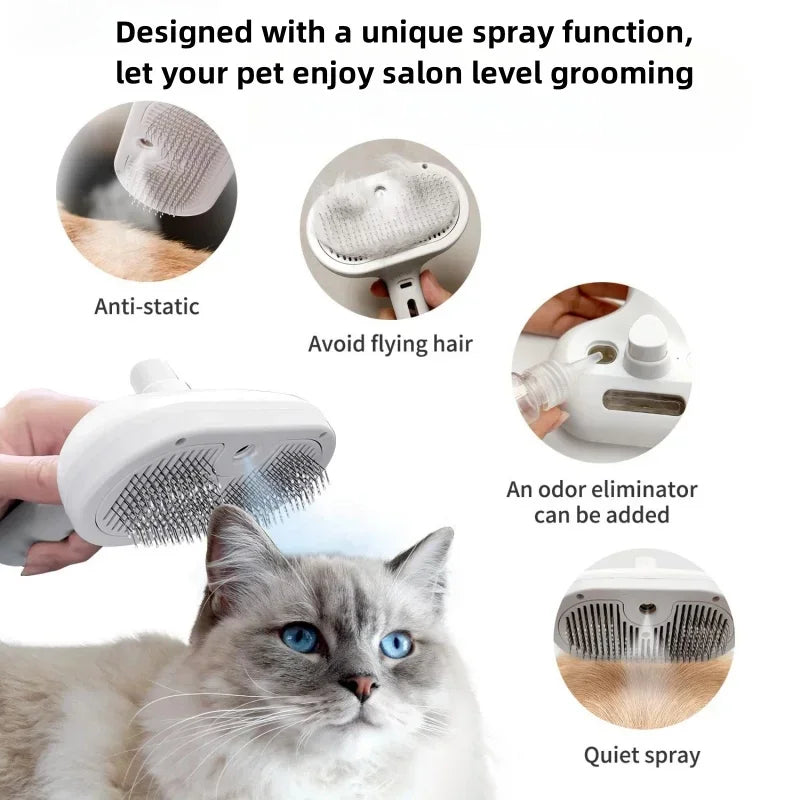 Designed with a unique spray function, let your pet enjoy salon level grooming

Anti-static

Avoid flying hair

An odor eliminator can be added

Quiet spray