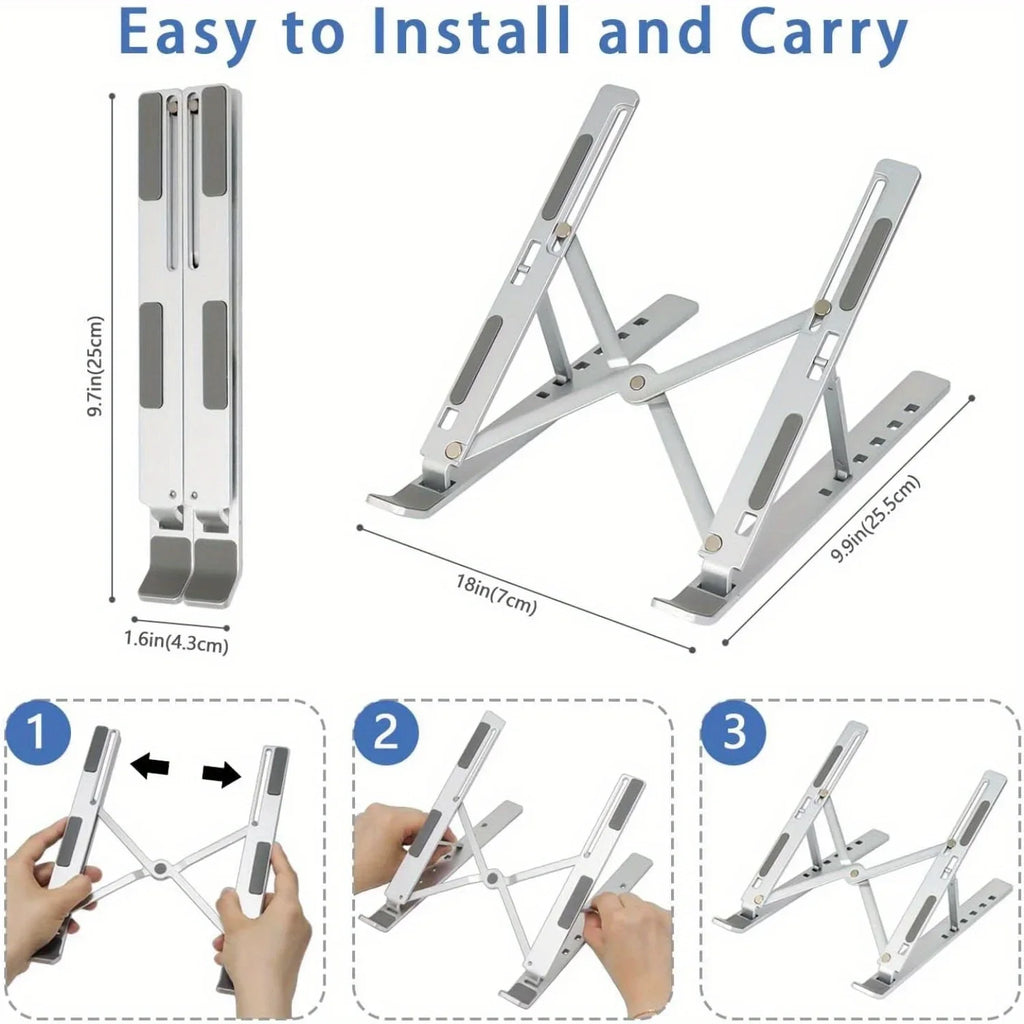 Easy to Install and Carry

9.7in(25cm)

1.6in(4.3cm)

18in(7cm)

9.9in(25.5cm)

1

2

3